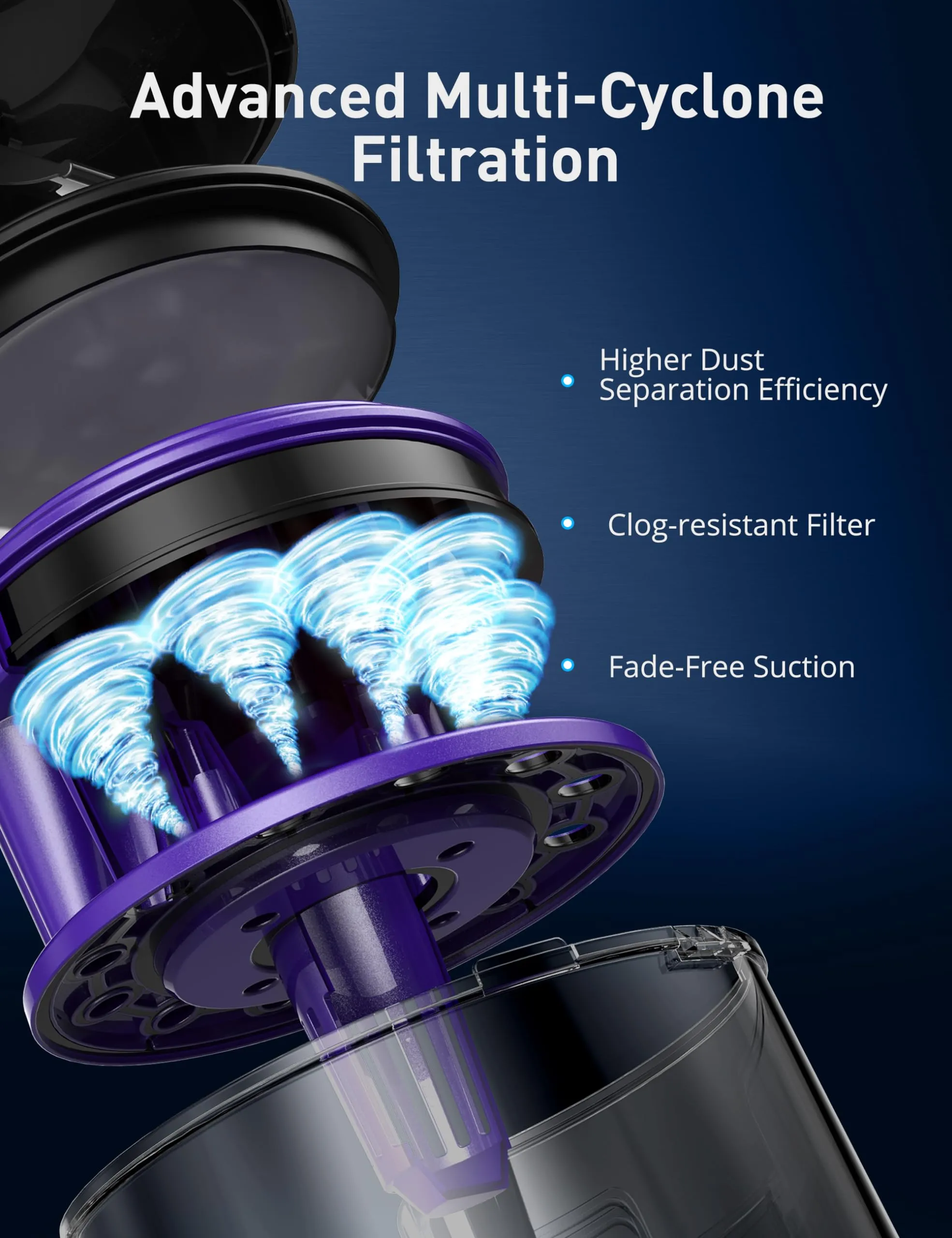 Advanced Multi-Cyclone Filtration

• Higher Dust Separation Efficiency

• Clog-resistant Filter

• Fade-Free Suction