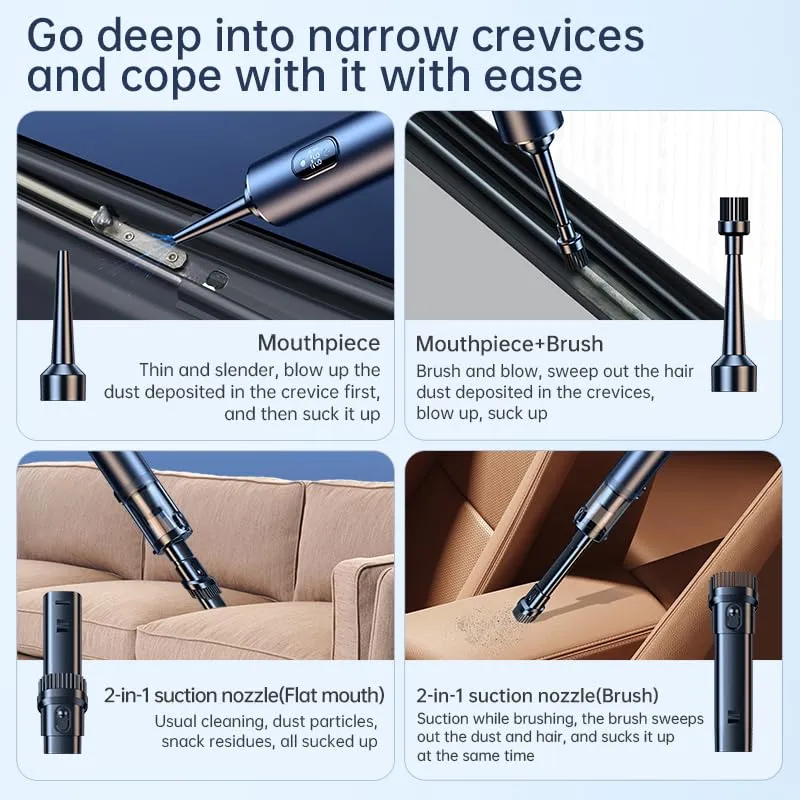 Go deep into narrow crevices and cope with it with ease

Mouthpiece
Thin and slender, blow up the dust deposited in the crevice first, and then suck it up

Mouthpiece+Brush
Brush and blow, sweep out the hair dust deposited in the crevices, blow up, suck up

2-in-1 suction nozzle(Flat mouth)
Usual cleaning, dust particles, snack residues, all sucked up

2-in-1 suction nozzle(Brush)
Suction while brushing, the brush sweeps out the dust and hair, and sucks it up at the same time