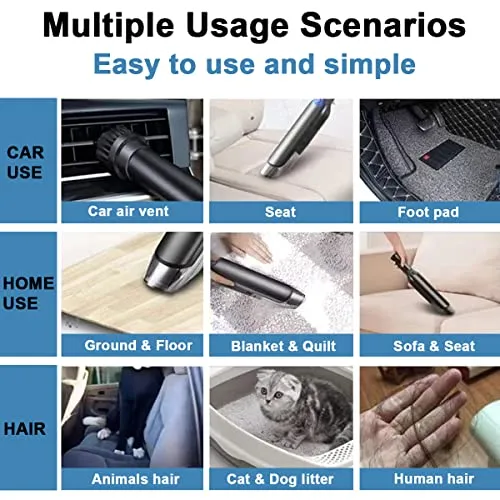 Multiple Usage Scenarios
Easy to use and simple

CAR USE

Car air vent

Seat

Foot pad

HOME USE

Ground & Floor

Blanket & Quilt

Sofa & Seat

HAIR

Animals hair

Cat & Dog litter

Human hair