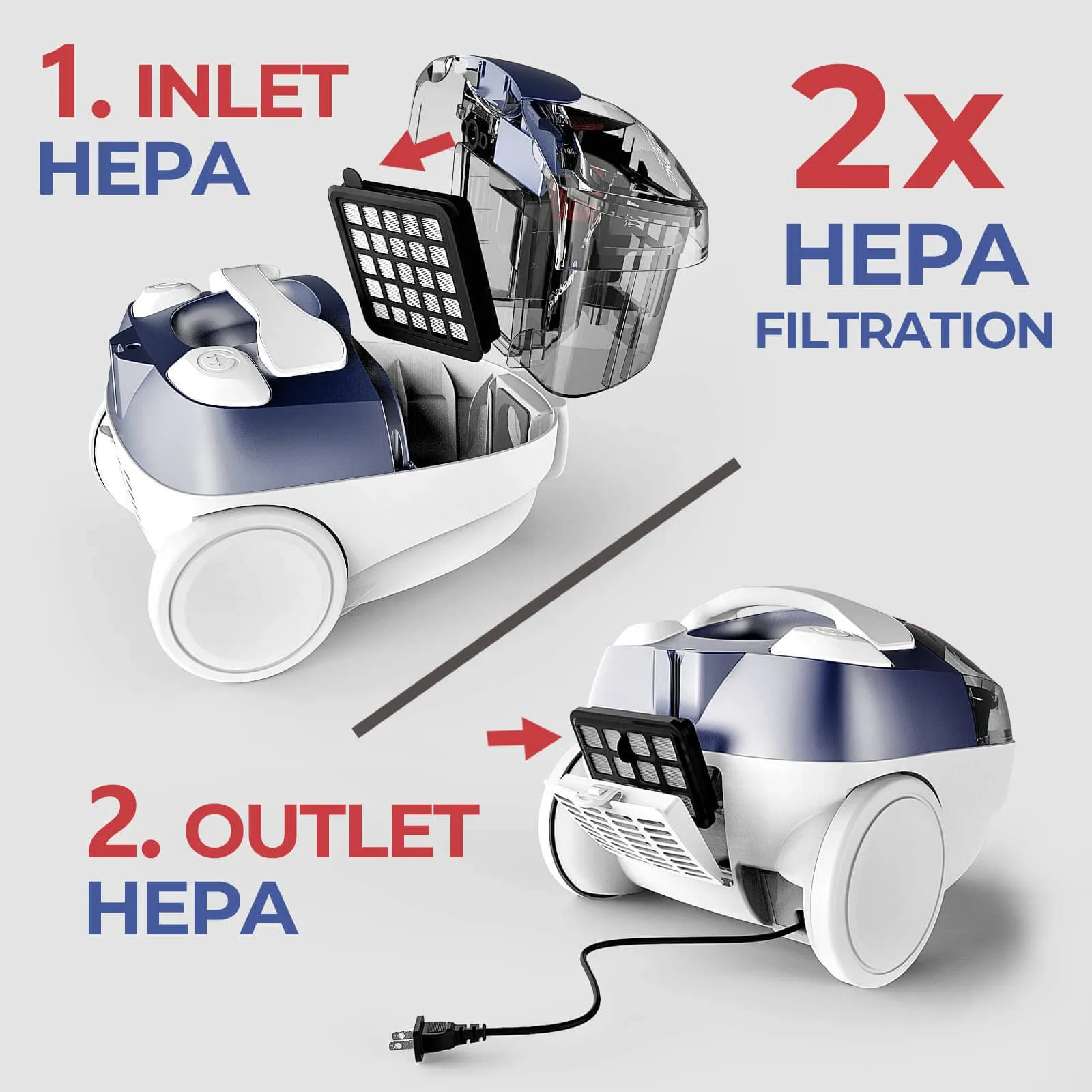 1. INLET
HEPA

2x
HEPA
FILTRATION

2. OUTLET
HEPA