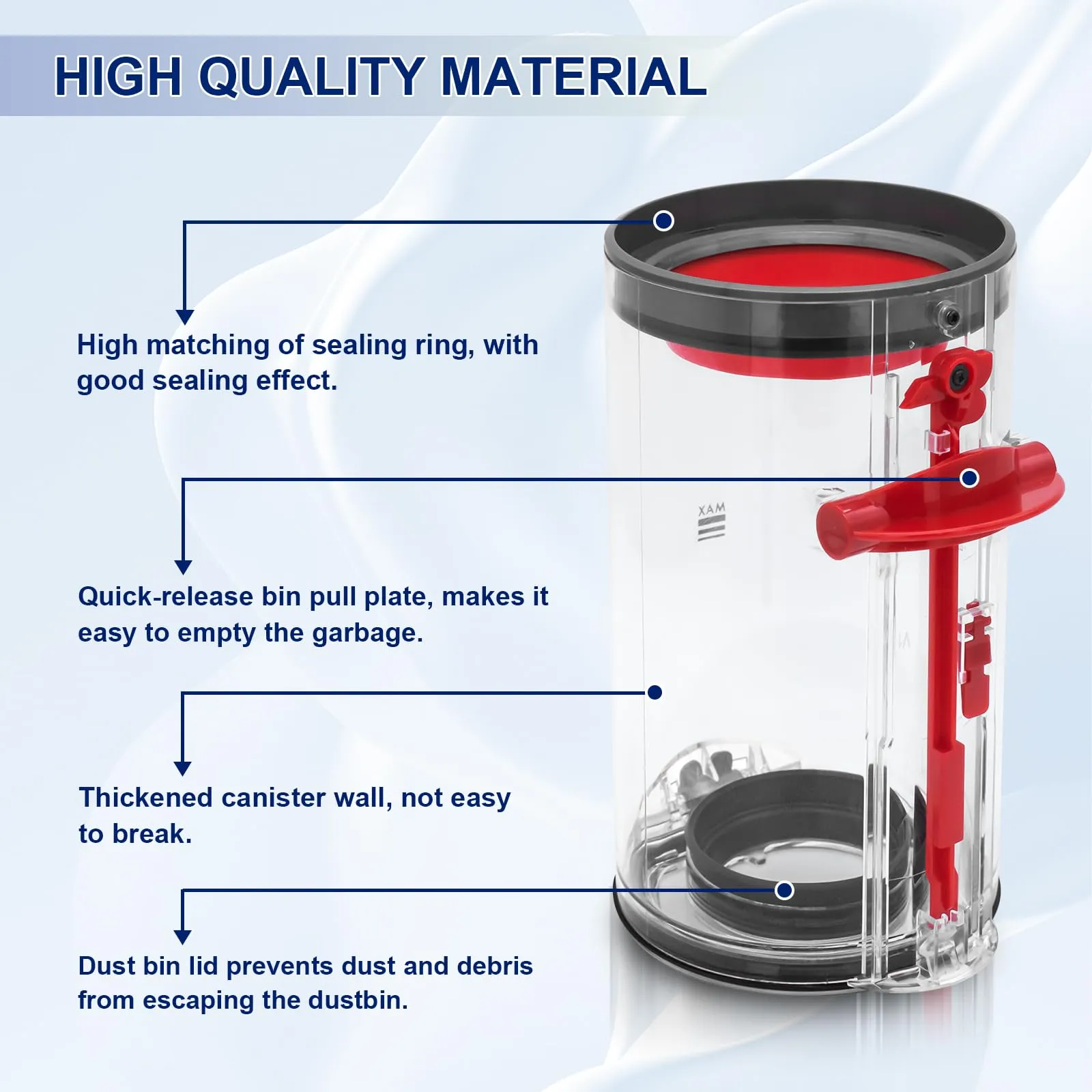 HIGH QUALITY MATERIAL

High matching of sealing ring, with good sealing effect.

Quick-release bin pull plate, makes it easy to empty the garbage.

Thickened canister wall, not easy to break.

Dust bin lid prevents dust and debris from escaping the dustbin.

MAX