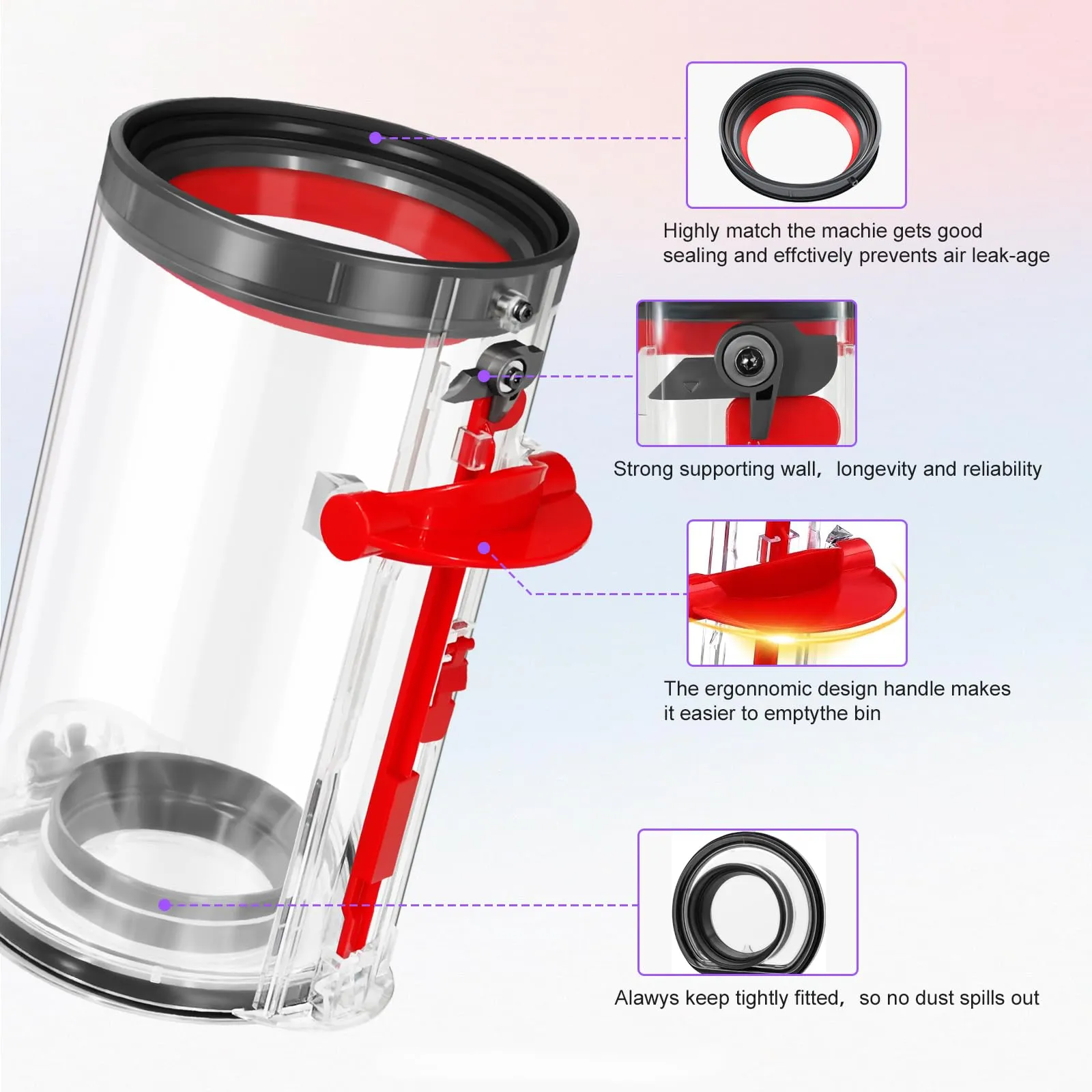 Highly match the machie gets good sealing and effctively prevents air leak-age

Strong supporting wall， longevity and reliability

The ergonnomic design handle makes it easier to emptythe bin

Alawys keep tightly fitted， so no dust spills out