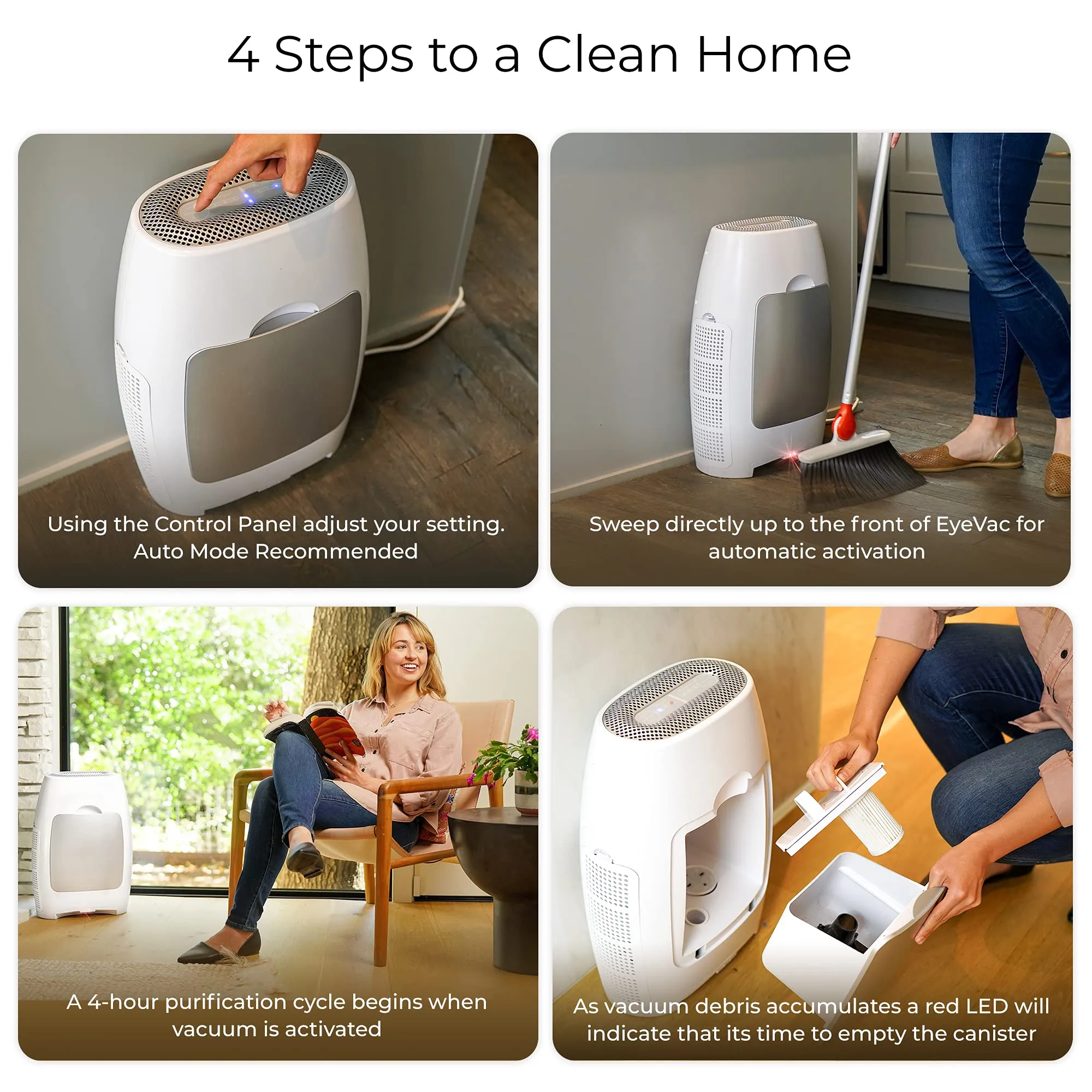 4 Steps to a Clean Home

Using the Control Panel adjust your setting. Auto Mode Recommended

Sweep directly up to the front of EyeVac for automatic activation

A 4-hour purification cycle begins when vacuum is activated

As vacuum debris accumulates a red LED will indicate that its time to empty the canister