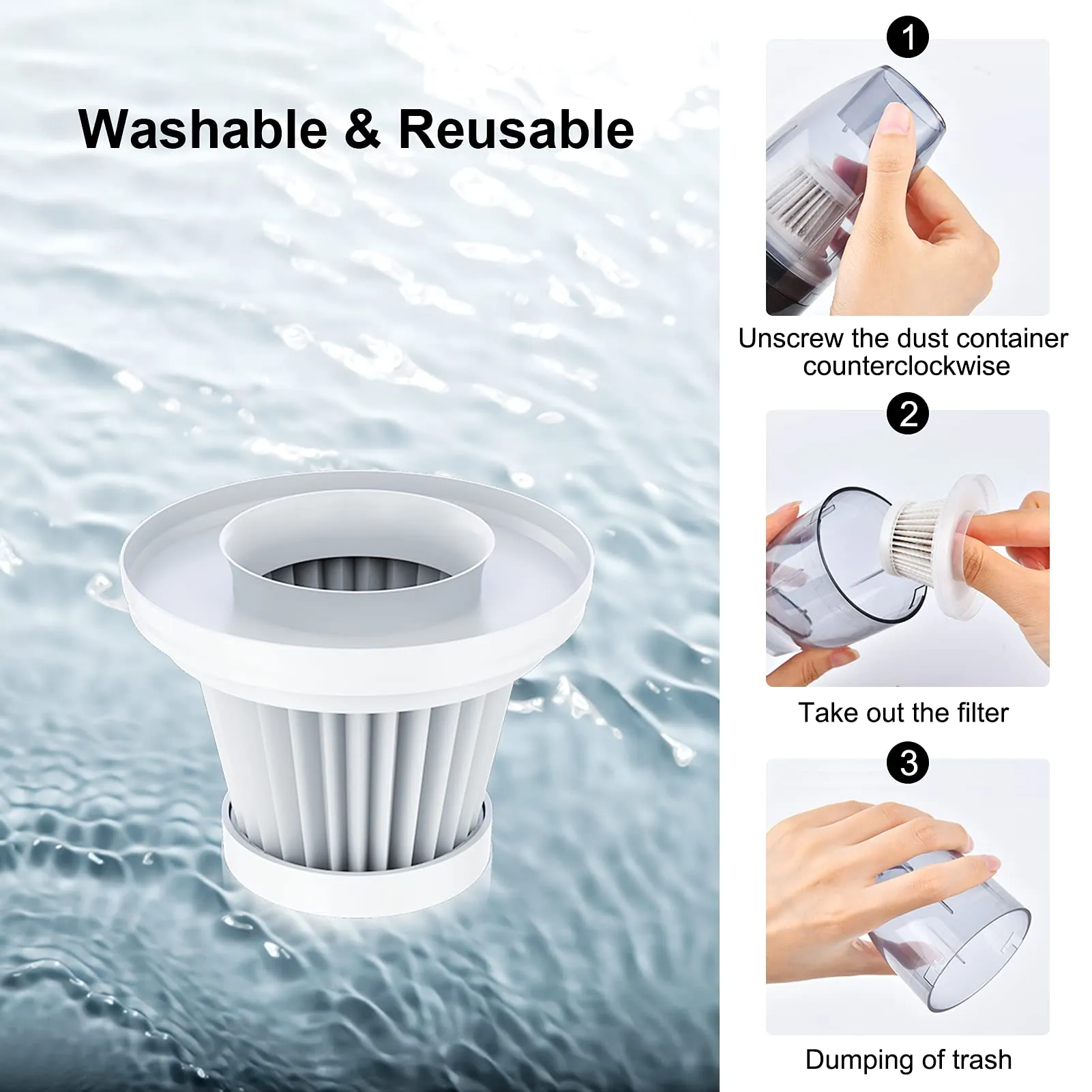 Washable & Reusable

1

Unscrew the dust container counterclockwise

2

Take out the filter

3

Dumping of trash