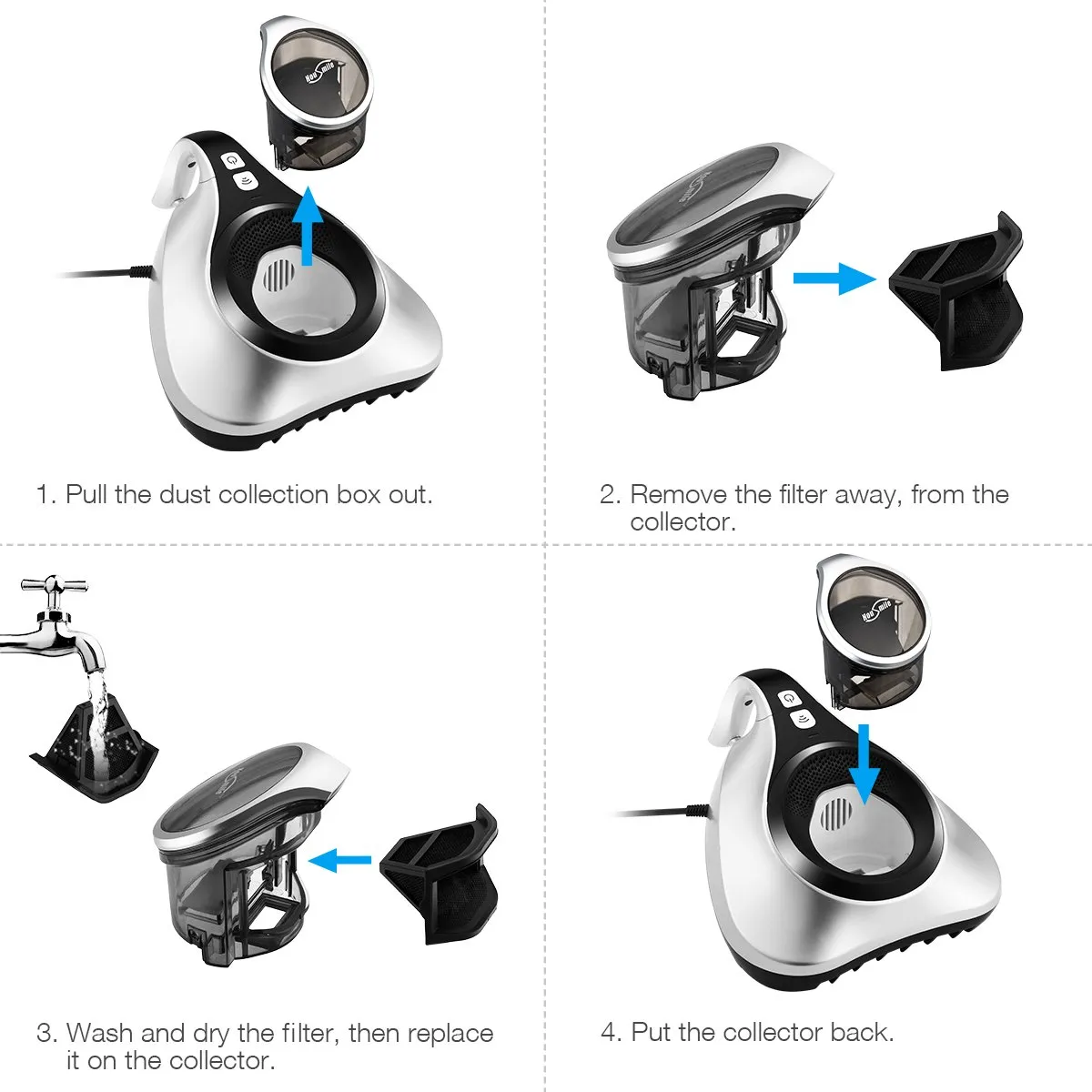 Housmile

1. Pull the dust collection box out.

Housmile

2. Remove the filter away, from the collector.

Housmile

3. Wash and dry the filter, then replace it on the collector.

Housmile

4. Put the collector back.