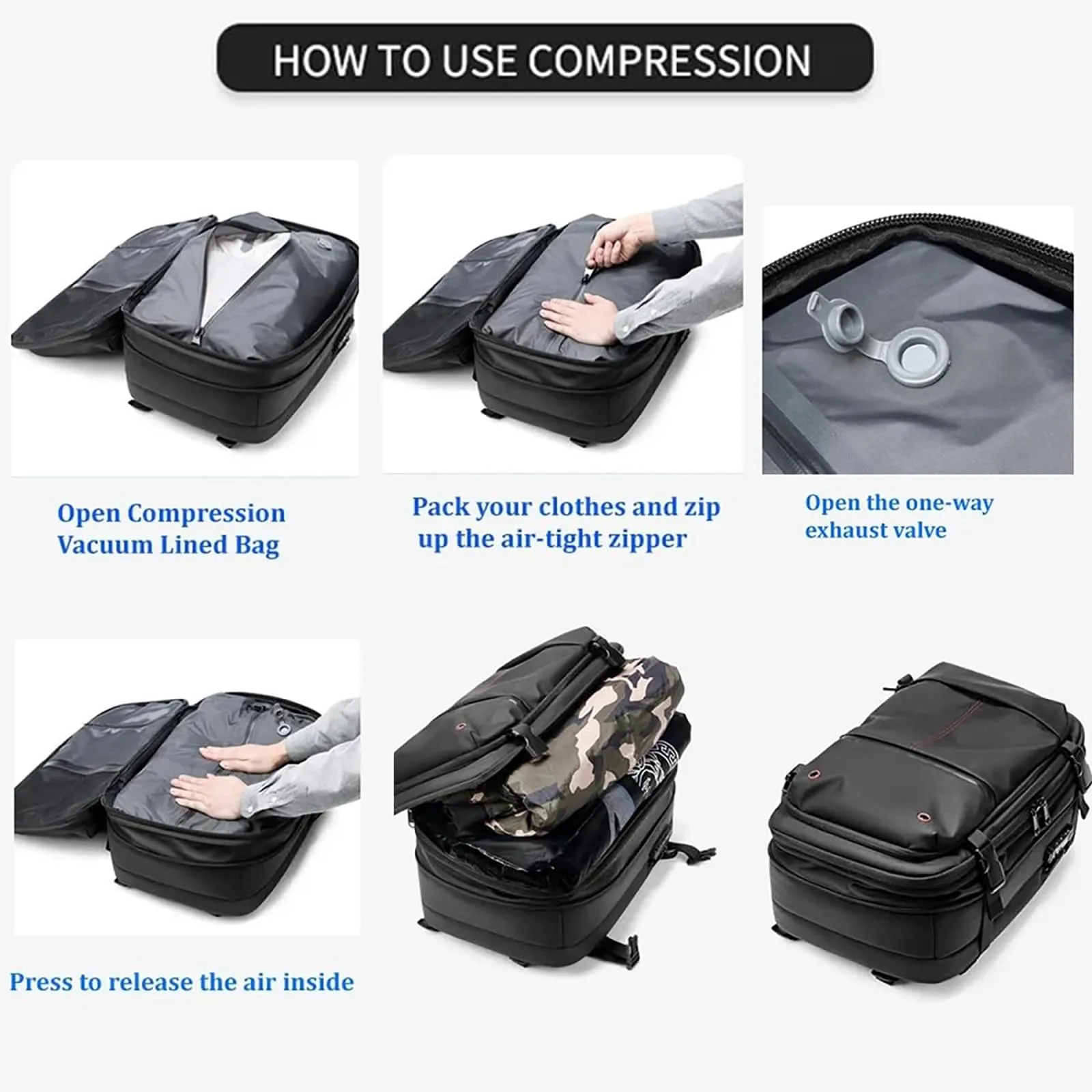 HOW TO USE COMPRESSION

Open Compression Vacuum Lined Bag

Pack your clothes and zip up the air-tight zipper

Open the one-way exhaust valve

Press to release the air inside