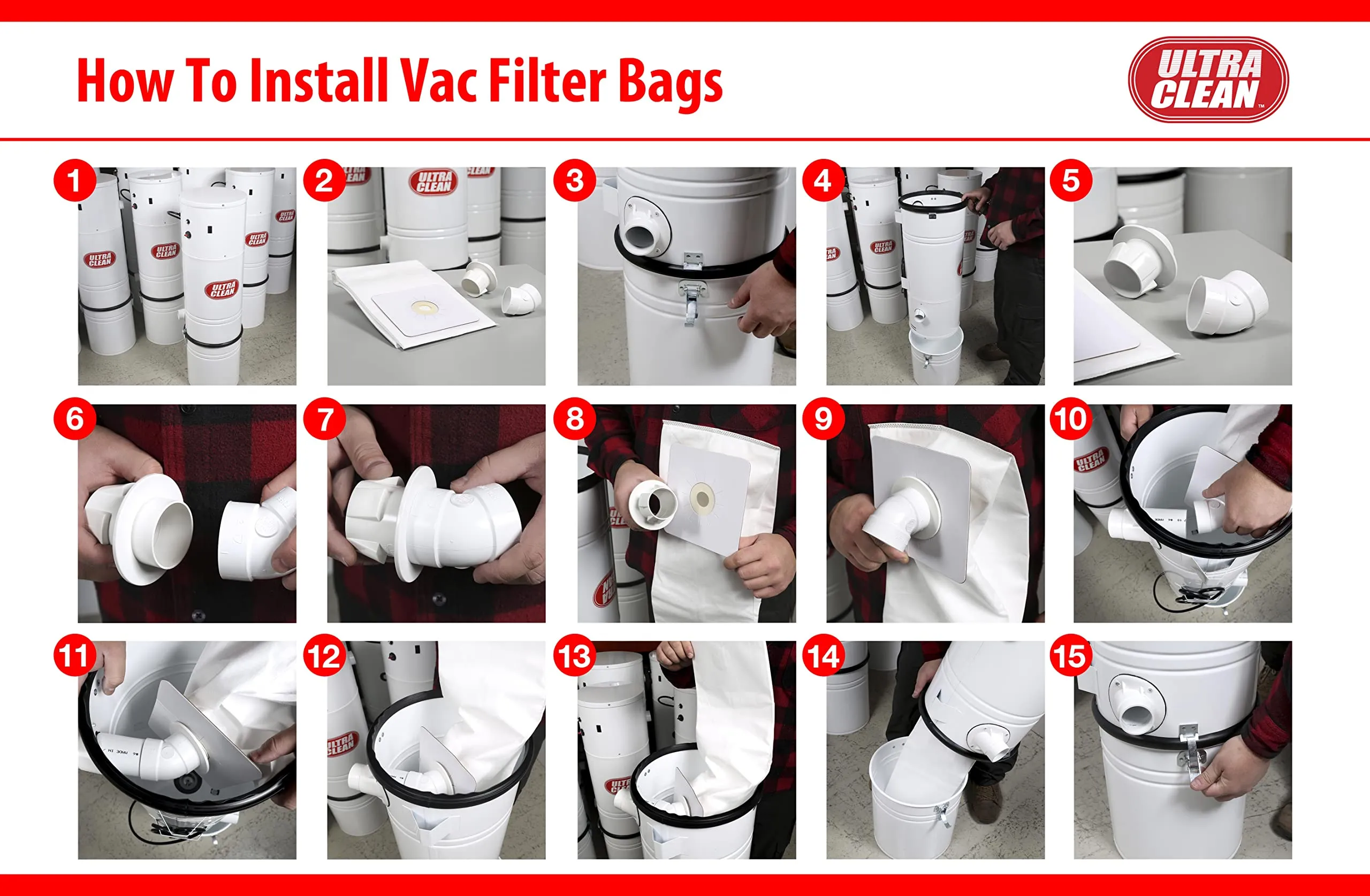 How To Install Vac Filter Bags

ULTRA CLEAN™

1

2

3

4

5

6

7

8

9

10

11

12

13

14

15