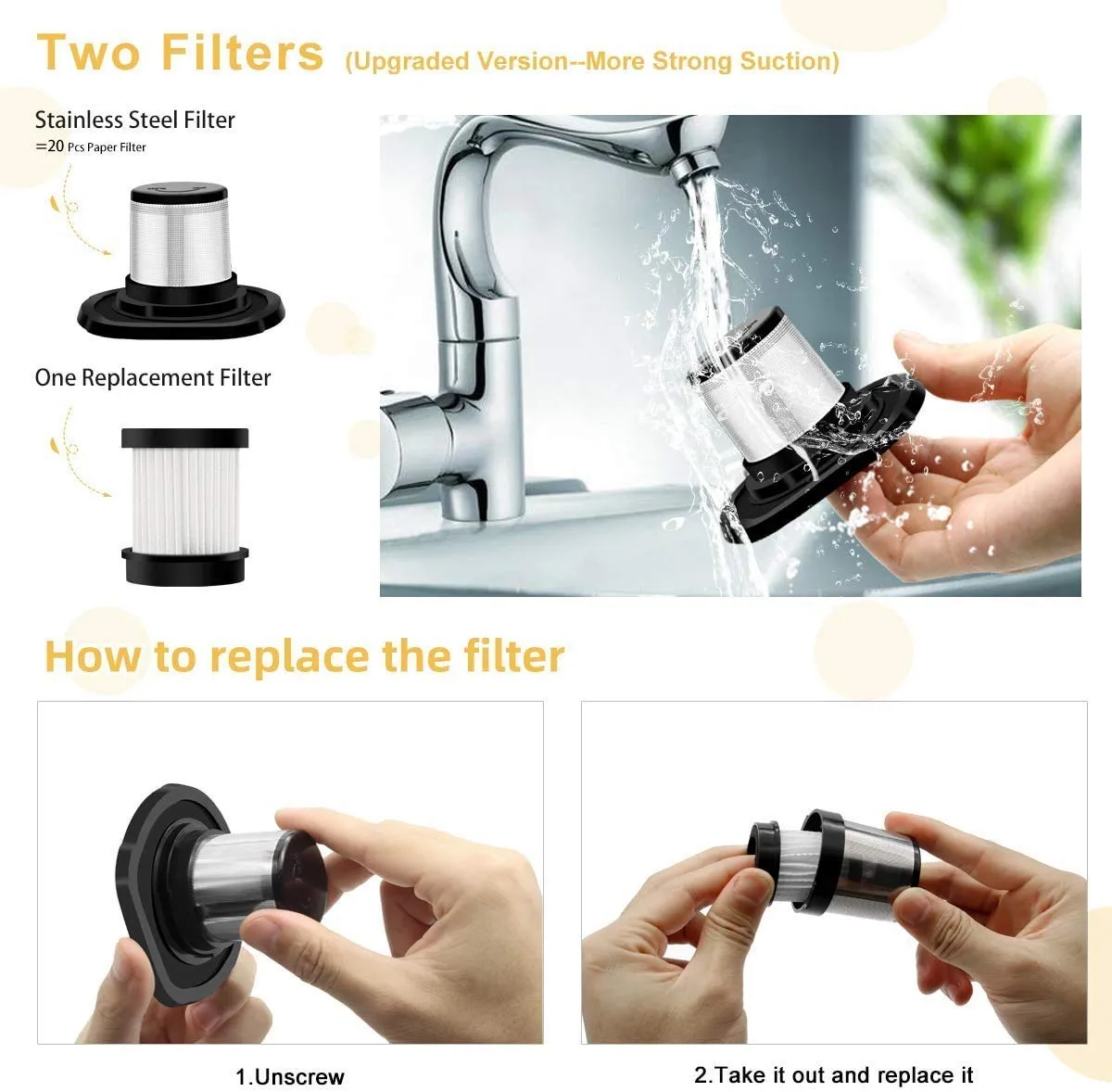 Two Filters (Upgraded Version--More Strong Suction)

Stainless Steel Filter
=20 Pcs Paper Filter

One Replacement Filter

How to replace the filter

1.Unscrew

2.Take it out and replace it